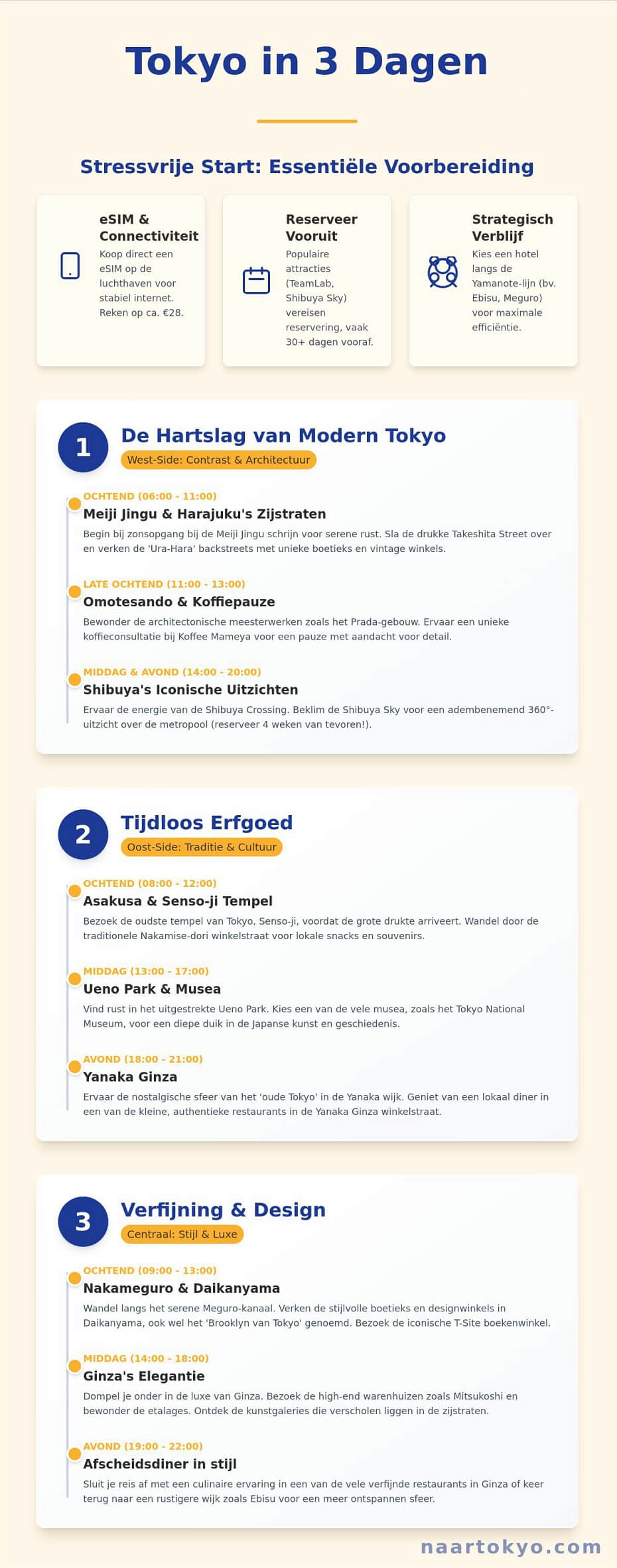 Tokyo in 3 Dagen

Stressvrije Start: Essentiële Voorbereiding

eSIM & Connectiviteit
Koop direct een eSIM op de luchthaven voor stabiel internet. Reken op ca. €28.

Reserveer Vooruit
Populaire attracties (TeamLab, Shibuya Sky) vereisen reservering, vaak 30+ dagen vooraf.

Strategisch Verblijf
Kies een hotel langs de Yamanote-lijn (bv. Ebisu, Meguro) voor maximale efficiëntie.

1
De Hartslag van Modern Tokyo
West-Side: Contrast & Architectuur

OCHTEND (06:00 - 11:00)
Meiji Jingu & Harajuku's Zijstraten
Begin bij zonsopgang bij de Meiji Jingu schrijn voor serene rust. Sla de drukke Takeshita Street over en verken de 'Ura-Hara' backstreets met unieke boetieks en vintage winkels.

LATE OCHTEND (11:00 - 13:00)
Omotesando & Koffiepauze
Bewonder de architectonische meesterwerken zoals het Prada-gebouw. Ervaar een unieke koffieconsultatie bij Koffee Mameya voor een pauze met aandacht voor detail.

MIDDAG & AVOND (14:00 - 20:00)
Shibuya's Iconische Uitzichten
Ervaar de energie van de Shibuya Crossing. Beklim de Shibuya Sky voor een adembenemend 360°-uitzicht over de metropool (reserveer 4 weken van tevoren!).

2
Tijdloos Erfgoed
Oost-Side: Traditie & Cultuur

OCHTEND (08:00 - 12:00)
Asakusa & Senso-ji Tempel
Bezoek de oudste tempel van Tokyo, Senso-ji, voordat de grote drukte arriveert. Wandel door de traditionele Nakamise-dori winkelstraat voor lokale snacks en souvenirs.

MIDDAG (13:00 - 17:00)
Ueno Park & Musea
Vind rust in het uitgestrekte Ueno Park. Kies een van de vele musea, zoals het Tokyo National Museum, voor een diepe duik in de Japanse kunst en geschiedenis.

AVOND (18:00 - 21:00)
Yanaka Ginza
Ervaar de nostalgische sfeer van het 'oude Tokyo' in de Yanaka wijk. Geniet van een lokaal diner in een van de kleine, authentieke restaurants in de Yanaka Ginza winkelstraat.

3
Verfijning & Design
Centraal: Stijl & Luxe

OCHTEND (09:00 - 13:00)
Nakameguro & Daikanyama
Wandel langs het serene Meguro-kanaal. Verken de stijlvolle boetieks en designwinkels in Daikanyama, ook wel het 'Brooklyn van Tokyo' genoemd. Bezoek de iconische T-Site boekenwinkel.

MIDDAG (14:00 - 18:00)
Ginza's Elegantie
Dompel je onder in de luxe van Ginza. Bezoek de high-end warenhuizen zoals Mitsukoshi en bewonder de etalages. Ontdek de kunstgaleries die verscholen liggen in de zijstraten.

AVOND (19:00 - 22:00)
Afscheidsdiner in stijl
Sluit je reis af met een culinaire ervaring in een van de vele verfijnde restaurants in Ginza of keer terug naar een rustigere wijk zoals Ebisu voor een meer ontspannen sfeer.

naartokyo.com